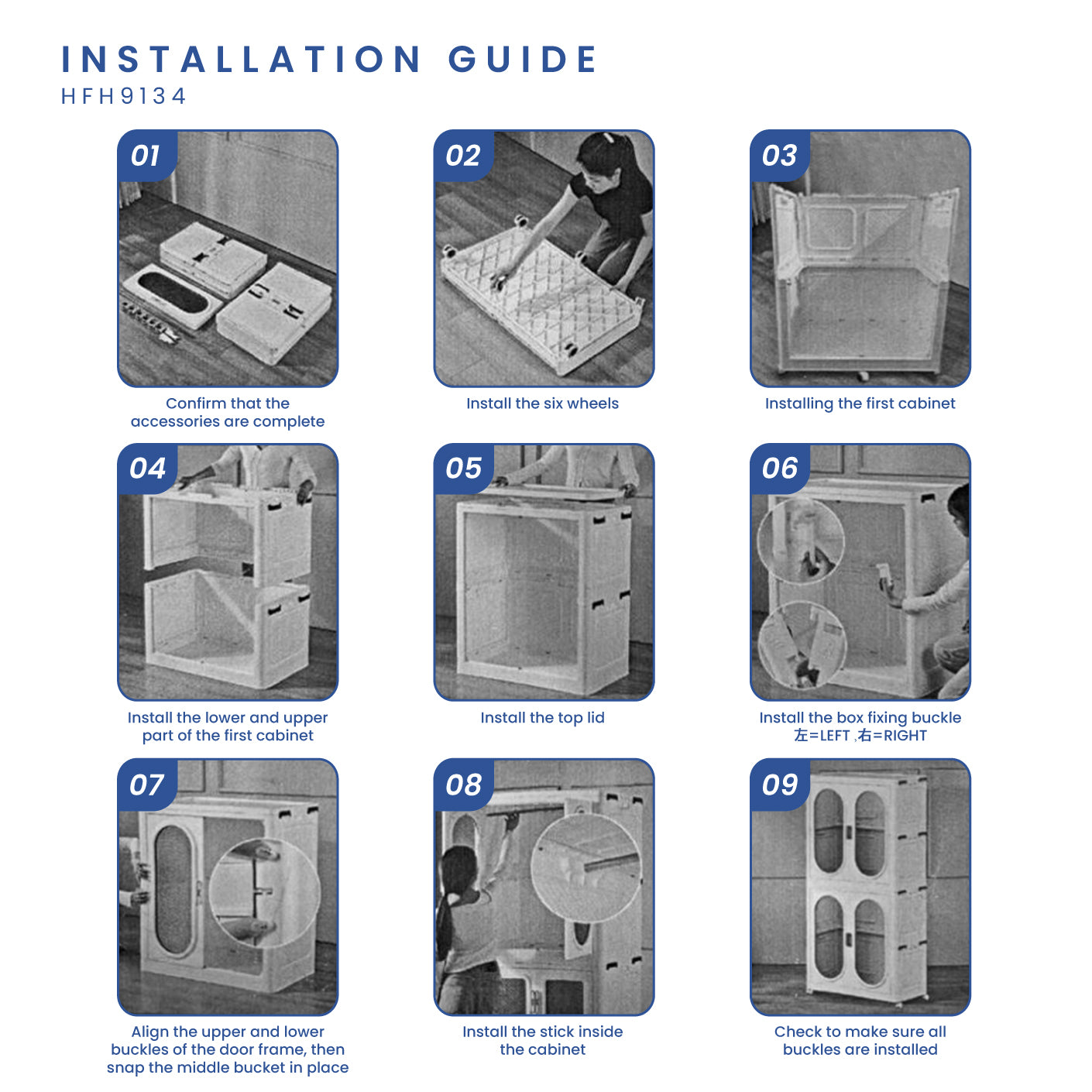 INSTALLATION GUIDE
HFH9134

01
Confirm that the accessories are complete

02
Install the six wheels

03
Installing the first cabinet

04
Install the lower and upper part of the first cabinet

05
Install the top lid

06
Install the box fixing buckle
左=LEFT ,右=RIGHT

07
Align the upper and lower buckles of the door frame, then snap the middle bucket in place

08
Install the stick inside the cabinet

09
Check to make sure all buckles are installed